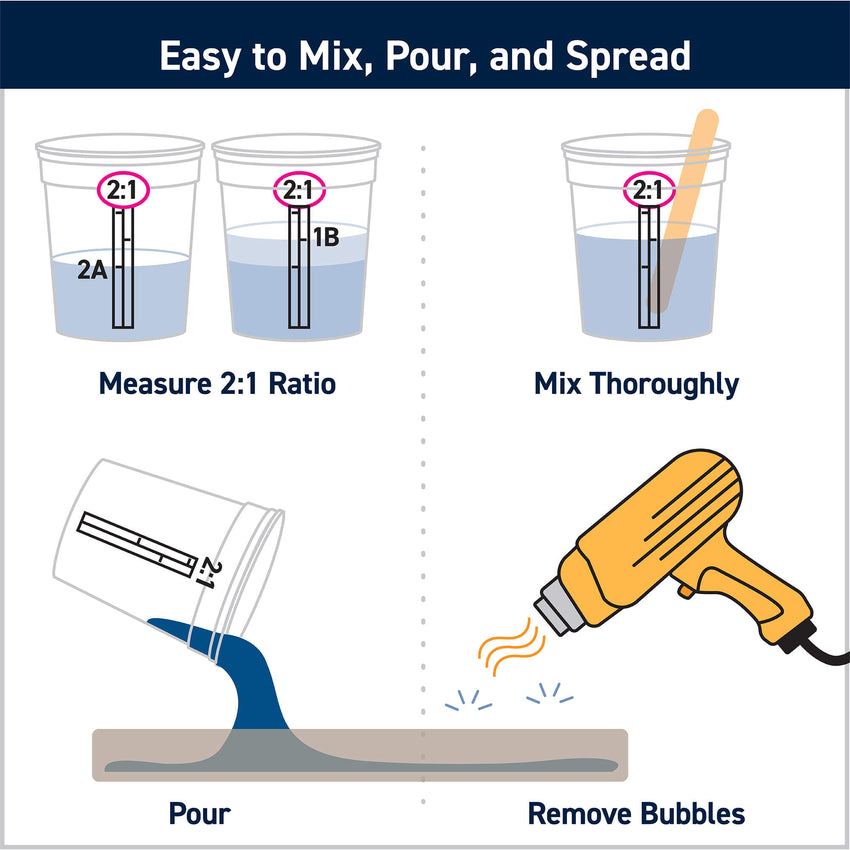 Easy to Mix, Pour, and Spread

2:1
2A

2:1
1B

Measure 2:1 Ratio

2:1

Mix Thoroughly

2:1

Pour

Remove Bubbles