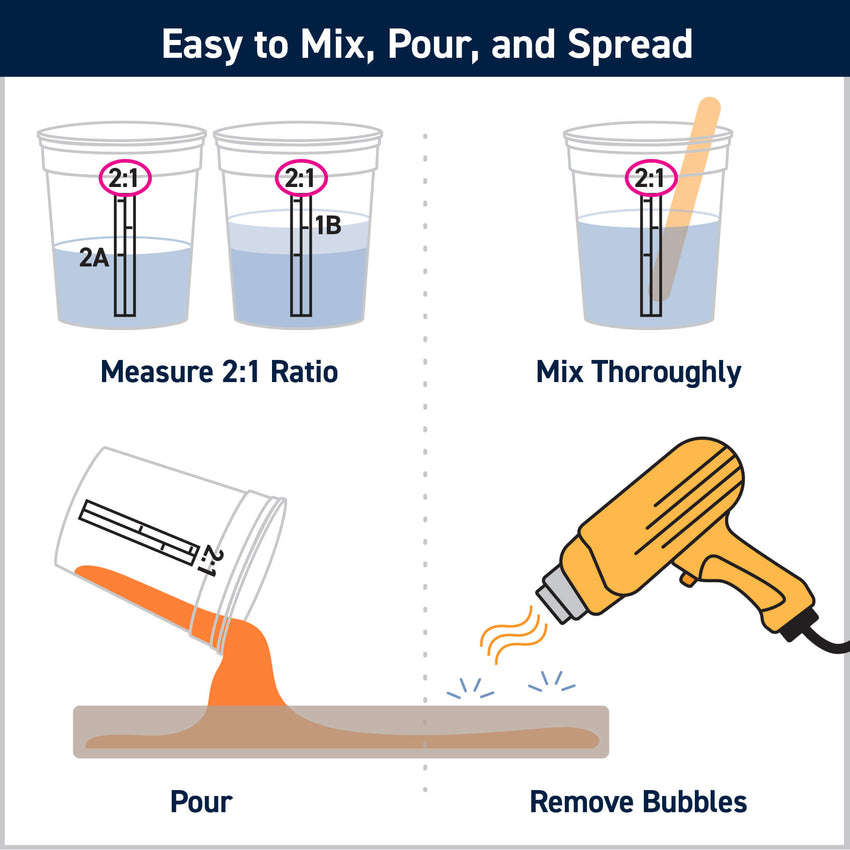 Easy to Mix, Pour, and Spread

2:1
2A

2:1
1B

Measure 2:1 Ratio

2:1

Mix Thoroughly

2:1

Pour

Remove Bubbles