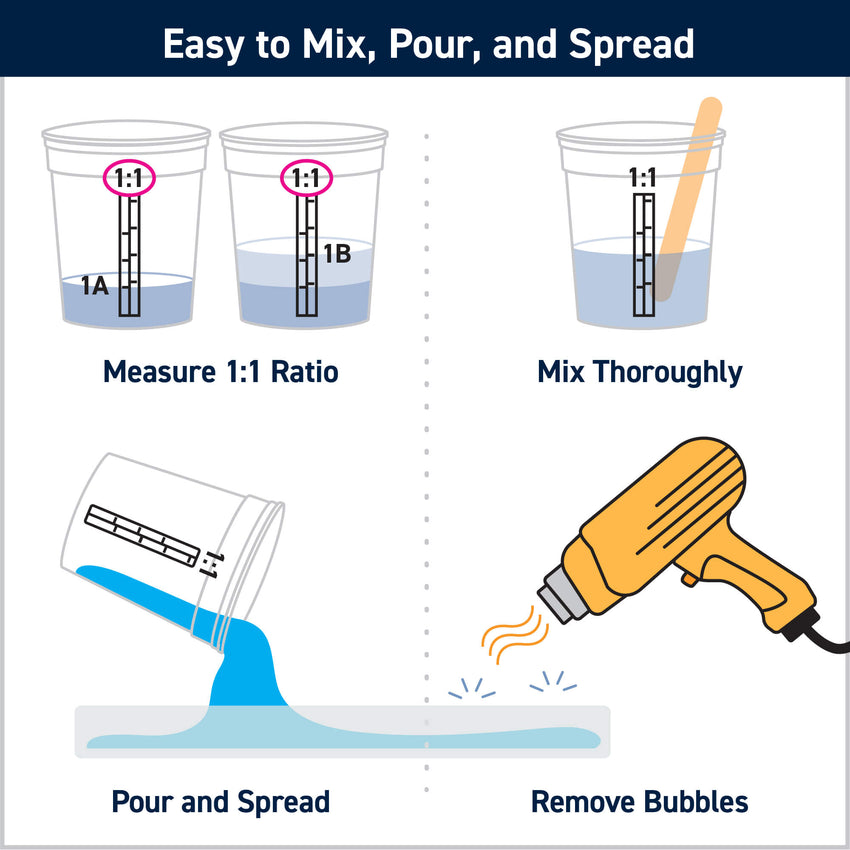 Easy to Mix, Pour, and Spread

1:1

1A

1:1

1B

Measure 1:1 Ratio

1:1

Mix Thoroughly

1:1

Pour and Spread

Remove Bubbles